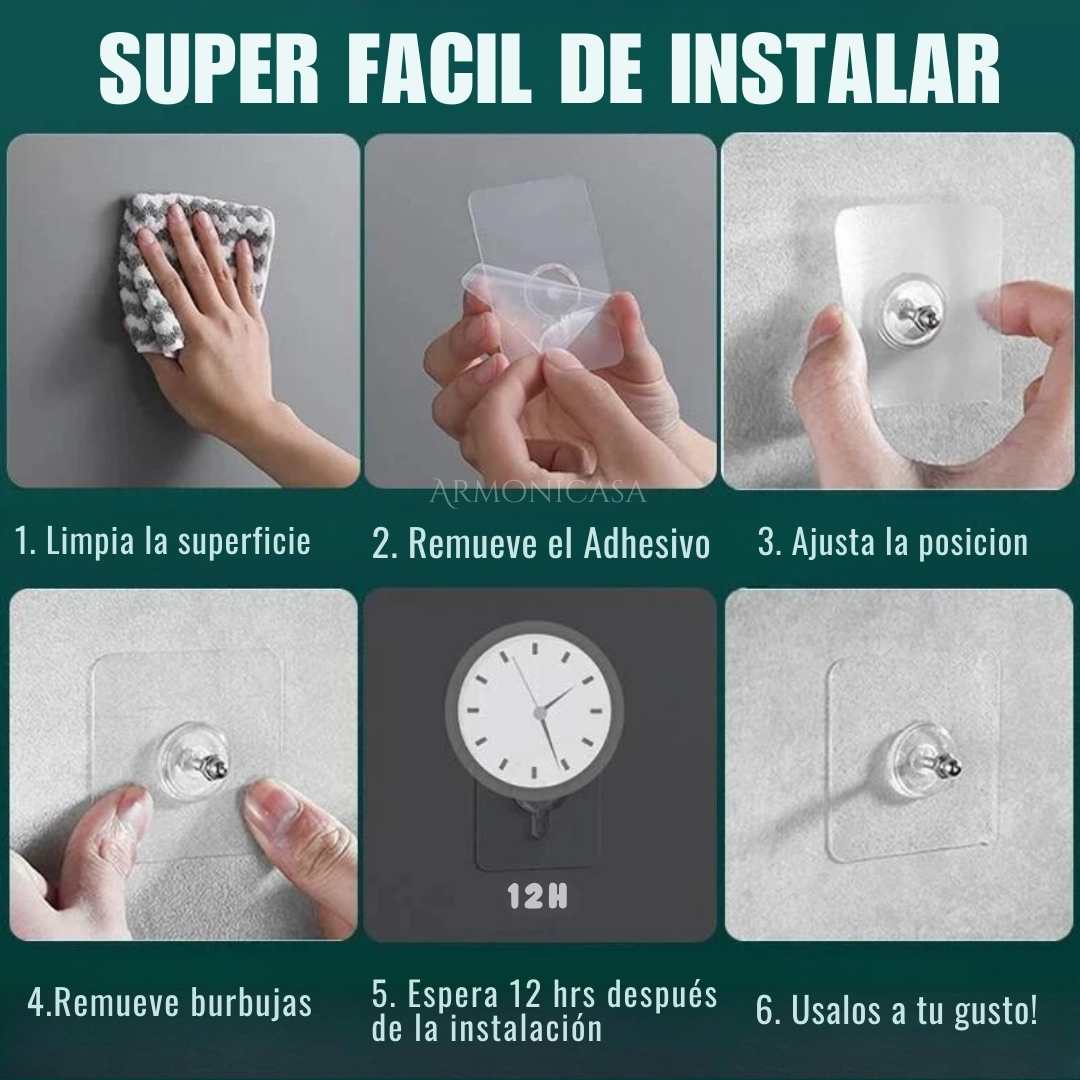 SUPER FACIL DE INSTALAR

ARMONICASA

1. Limpia la superficie

2. Remueve el Adhesivo

3. Ajusta la posicion

12H

4.Remueve burbujas

5. Espera 12 hrs después de la instalación

6. Usalos a tu gusto!