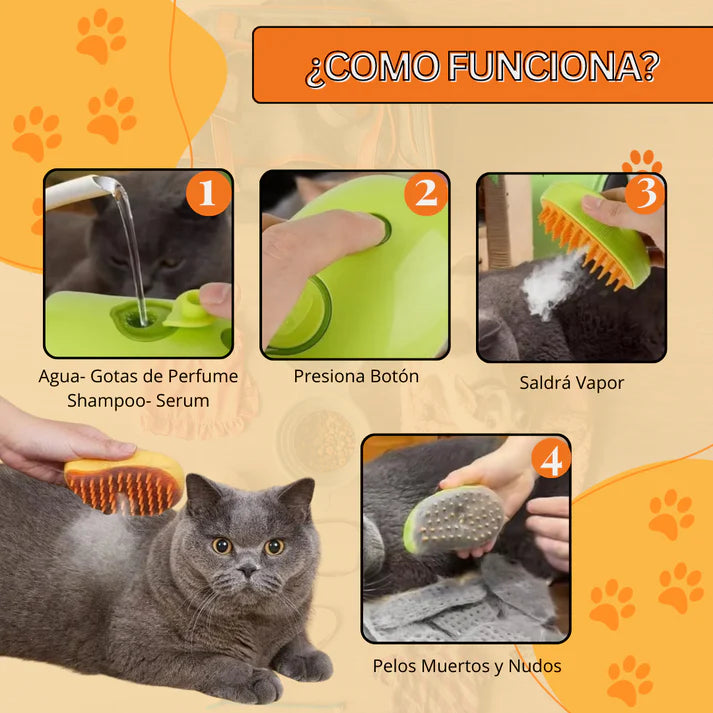 ¿COMO FUNCIONA?

1

Agua- Gotas de Perfume
Shampoo- Serum

2

Presiona Botón

3

Saldrá Vapor

4

Pelos Muertos y Nudos